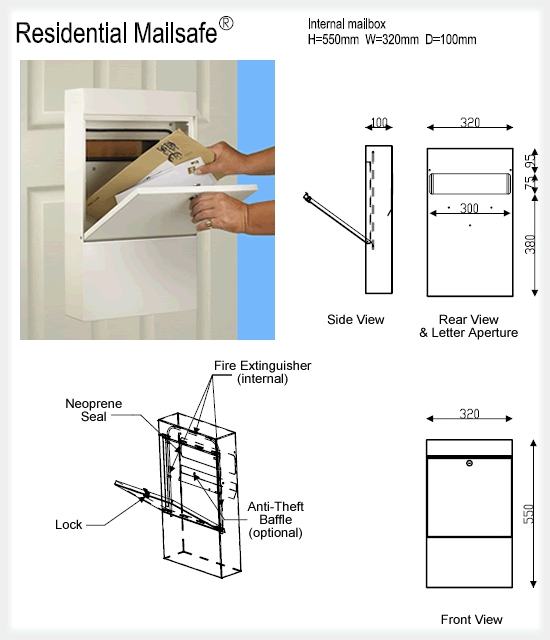 Residential Mailsafe®

Internal mailbox
H=550mm W=320mm D=100mm

100

320

95

75

300

380

Side View

Rear View
& Letter Aperture

Fire Extinguisher
(internal)

Neoprene
Seal

Anti-Theft
Baffle
(optional)

Lock

320

550

Front View