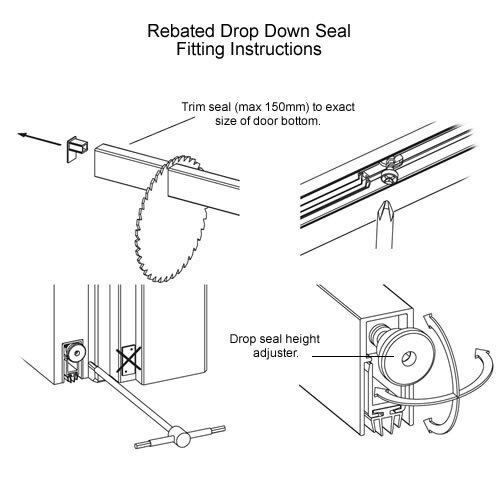 Rebated Drop Down Seal
Fitting Instructions

Trim seal (max 150mm) to exact size of door bottom.

Drop seal height adjuster.